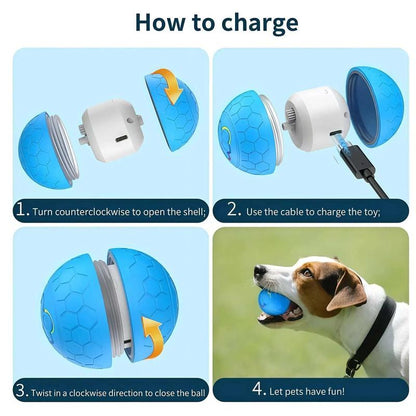 How to charge

1. Turn counterclockwise to open the shell;

2. Use the cable to charge the toy;

3. Twist in a clockwise direction to close the ball

4. Let pets have fun!